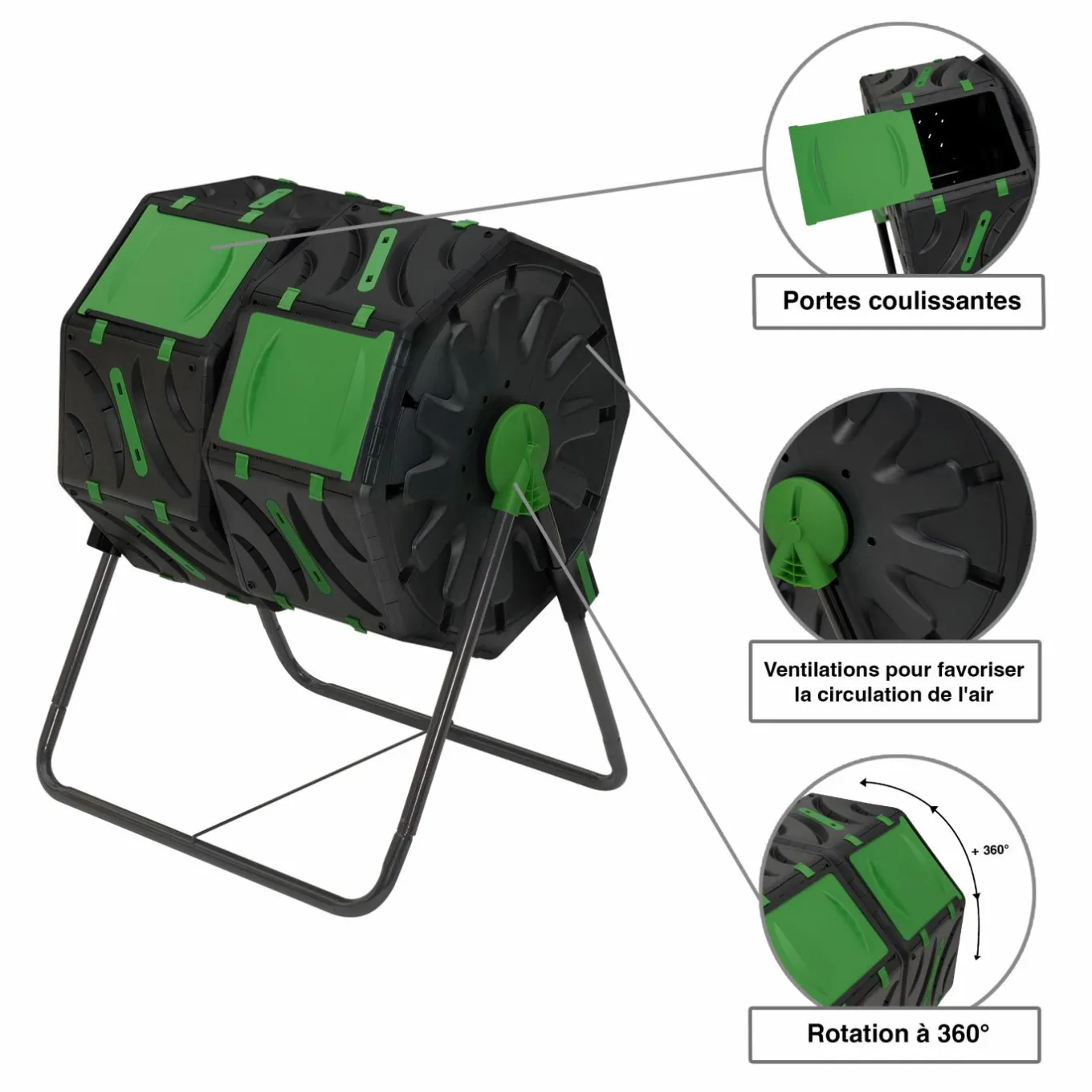 Portes coulissantes

Ventilations pour favoriser la circulation de l'air

+ 360°

Rotation à 360°